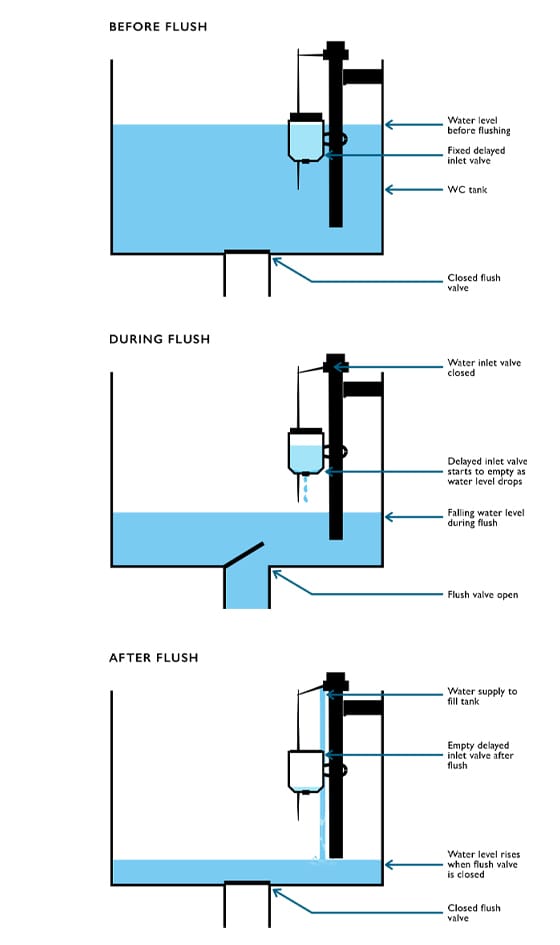 BEFORE FLUSH

Water level before flushing

Fixed delayed inlet valve

WC tank

Closed flush valve

DURING FLUSH

Water inlet valve closed

Delayed inlet valve starts to empty as water level drops

Falling water level during flush

Flush valve open

AFTER FLUSH

Water supply to fill tank

Empty delayed inlet valve after flush

Water level rises when flush valve is closed

Closed flush valve