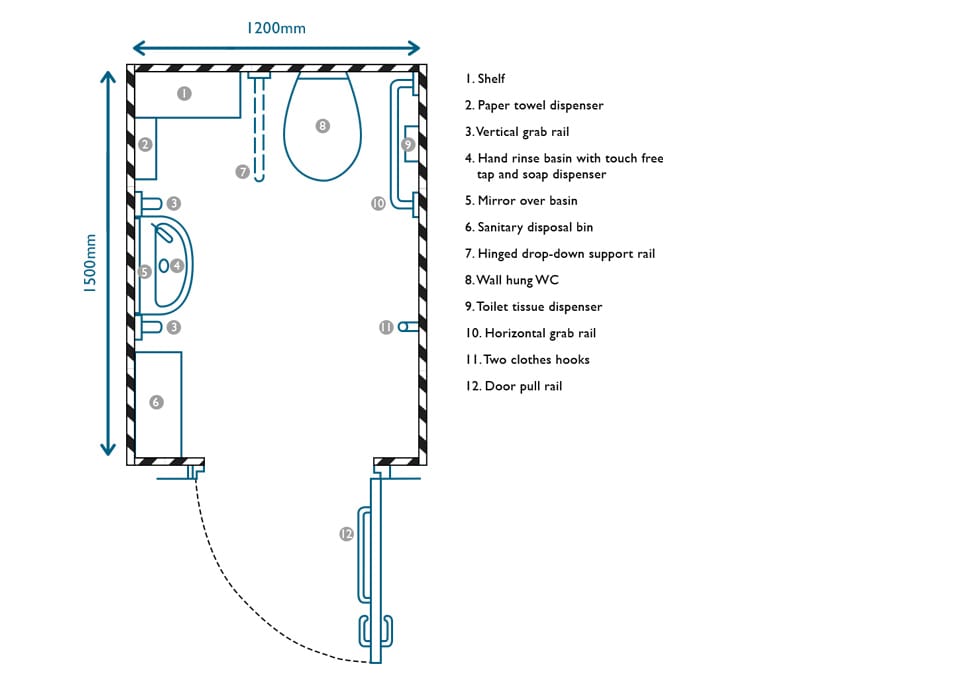 1200mm

1500mm

1

2

7

8

9

3

10

5

4

3

11

6

12

1. Shelf
2. Paper towel dispenser
3. Vertical grab rail
4. Hand rinse basin with touch free tap and soap dispenser
5. Mirror over basin
6. Sanitary disposal bin
7. Hinged drop-down support rail
8. Wall hung WC
9. Toilet tissue dispenser
10. Horizontal grab rail
11. Two clothes hooks
12. Door pull rail