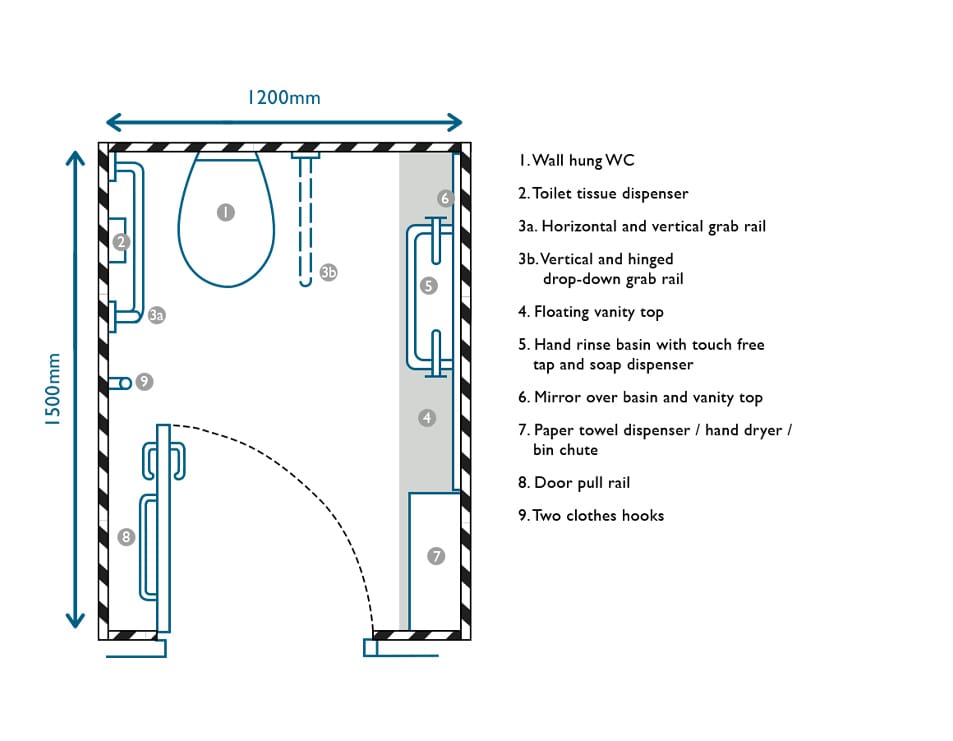 1200mm

1500mm

1

2

3a

3b

4

5

6

7

8

9

1. Wall hung WC

2. Toilet tissue dispenser

3a. Horizontal and vertical grab rail

3b. Vertical and hinged drop-down grab rail

4. Floating vanity top

5. Hand rinse basin with touch free tap and soap dispenser

6. Mirror over basin and vanity top

7. Paper towel dispenser / hand dryer / bin chute

8. Door pull rail

9. Two clothes hooks